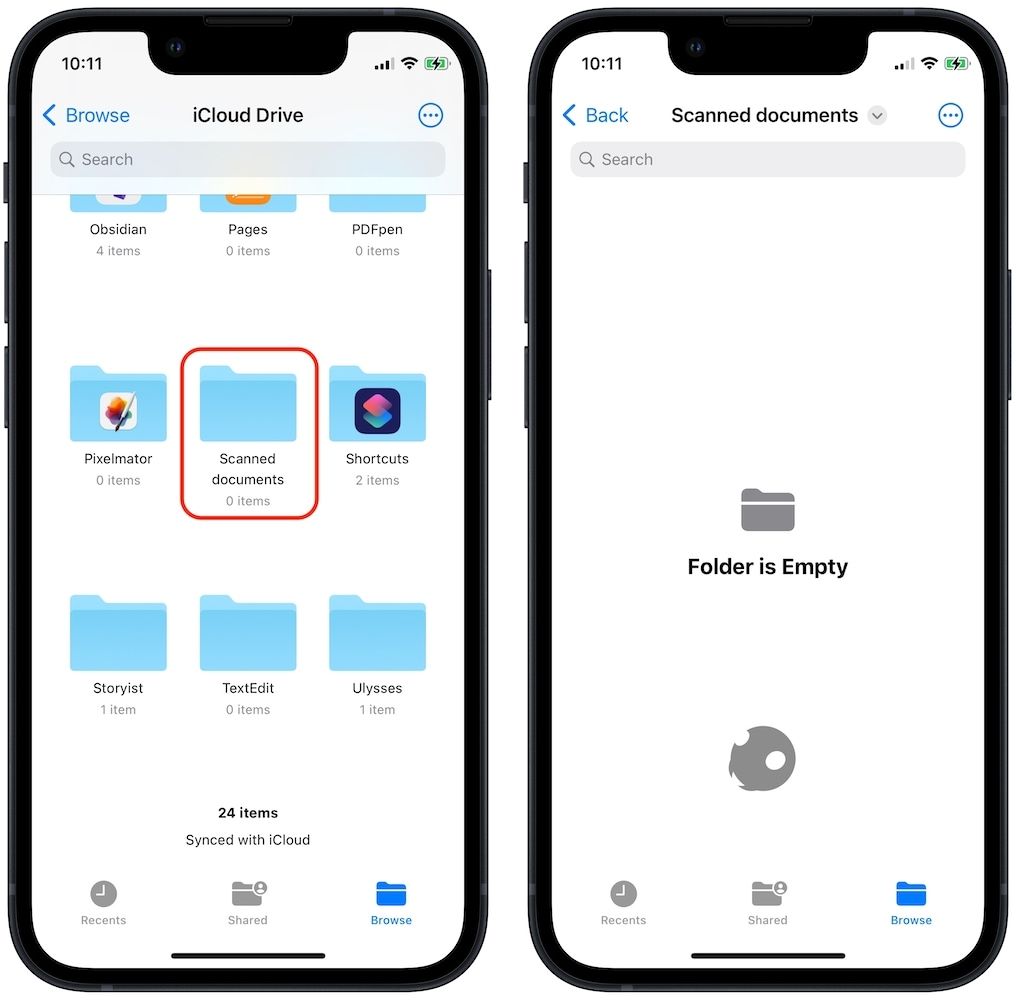 10:11

Browse iCloud Drive

Search

Obsidian
4 items

Pages
0 items

PDFpen
0 items

Pixelmator
0 items

Scanned documents
0 items

Shortcuts
2 items

Storyist
1 item

TextEdit
0 items

Ulysses
1 item

24 items
Synced with iCloud

Recents Shared Browse

10:11

Back Scanned documents

Search

Folder is Empty

Recents Shared Browse