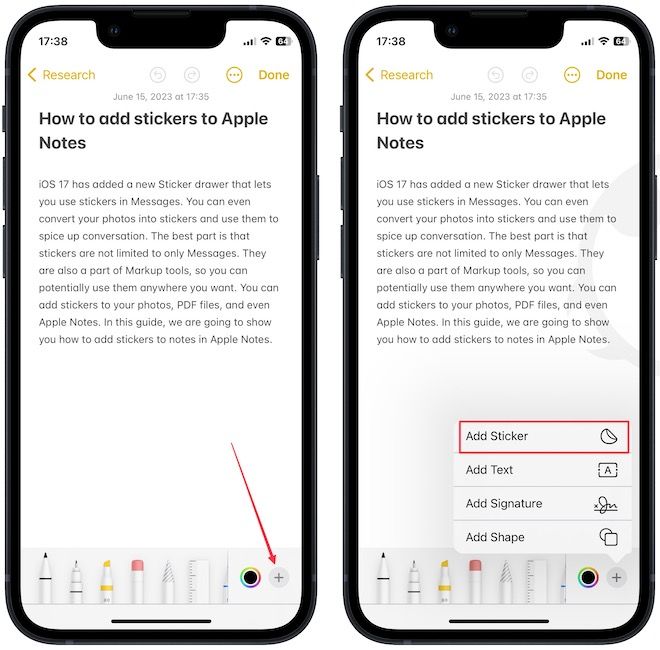 17:38

64

Research

Done

June 15, 2023 at 17:35

How to add stickers to Apple Notes

iOS 17 has added a new Sticker drawer that lets you use stickers in Messages. You can even convert your photos into stickers and use them to spice up conversation. The best part is that stickers are not limited to only Messages. They are also a part of Markup tools, so you can potentially use them anywhere you want. You can add stickers to your photos, PDF files, and even Apple Notes. In this guide, we are going to show you how to add stickers to notes in Apple Notes.

17:38

64

Research

Done

June 15, 2023 at 17:35

How to add stickers to Apple Notes

iOS 17 has added a new Sticker drawer that lets you use stickers in Messages. You can even convert your photos into stickers and use them to spice up conversation. The best part is that stickers are not limited to only Messages. They are also a part of Markup tools, so you can potentially use them anywhere you want. You can add stickers to your photos, PDF files, and even Apple Notes. In this guide, we are going to show you how to add stickers to notes in Apple Notes.

Add Sticker

Add Text

A

Add Signature

Add Shape