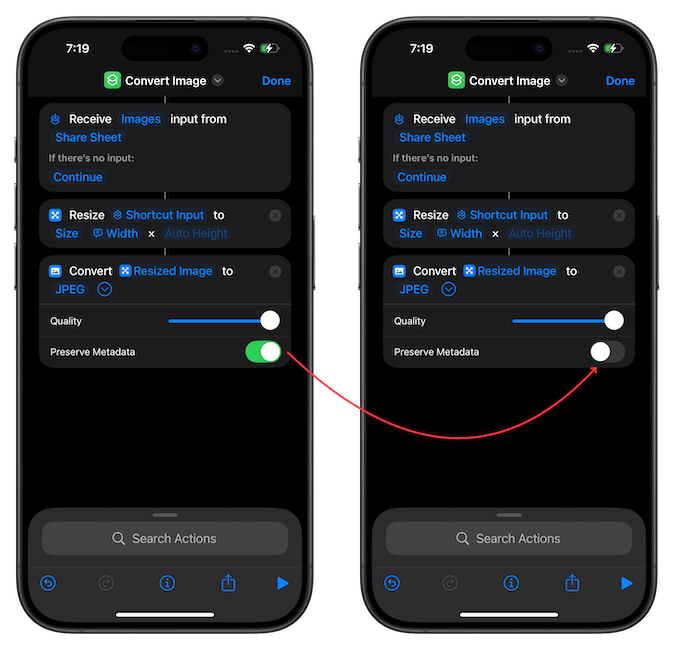 7:19

Convert Image
Done

Receive Images input from Share Sheet
If there's no input:
Continue

Resize Shortcut Input to Size Width × Auto Height

Convert Resized Image to JPEG

Quality
Preserve Metadata

Search Actions

7:19

Convert Image
Done

Receive Images input from Share Sheet
If there's no input:
Continue

Resize Shortcut Input to Size Width × Auto Height

Convert Resized Image to JPEG

Quality
Preserve Metadata

Search Actions