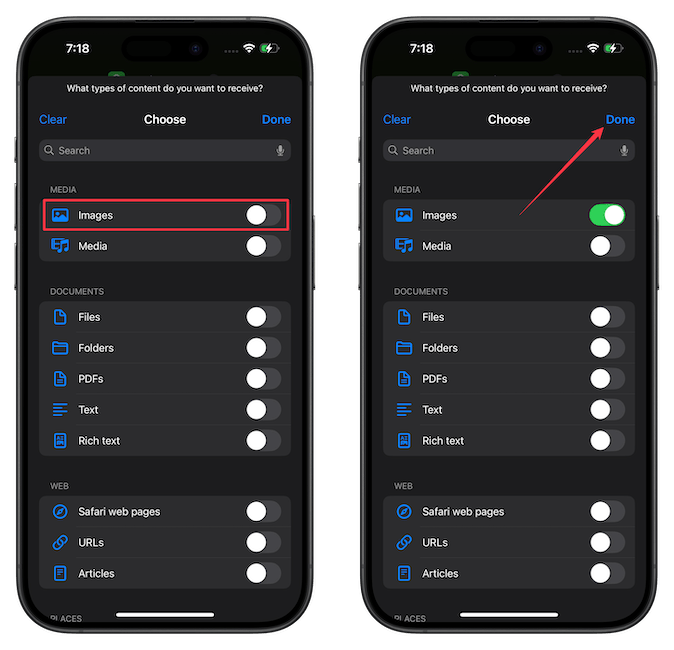 7:18

What types of content do you want to receive?

Clear Choose Done

Search

MEDIA

Images

Media

DOCUMENTS

Files

Folders

PDFs

Text

Rich text

WEB

Safari web pages

URLs

Articles

PLACES

7:18

What types of content do you want to receive?

Clear Choose Done

Search

MEDIA

Images

Media

DOCUMENTS

Files

Folders

PDFs

Text

Rich text

WEB

Safari web pages

URLs

Articles

PLACES